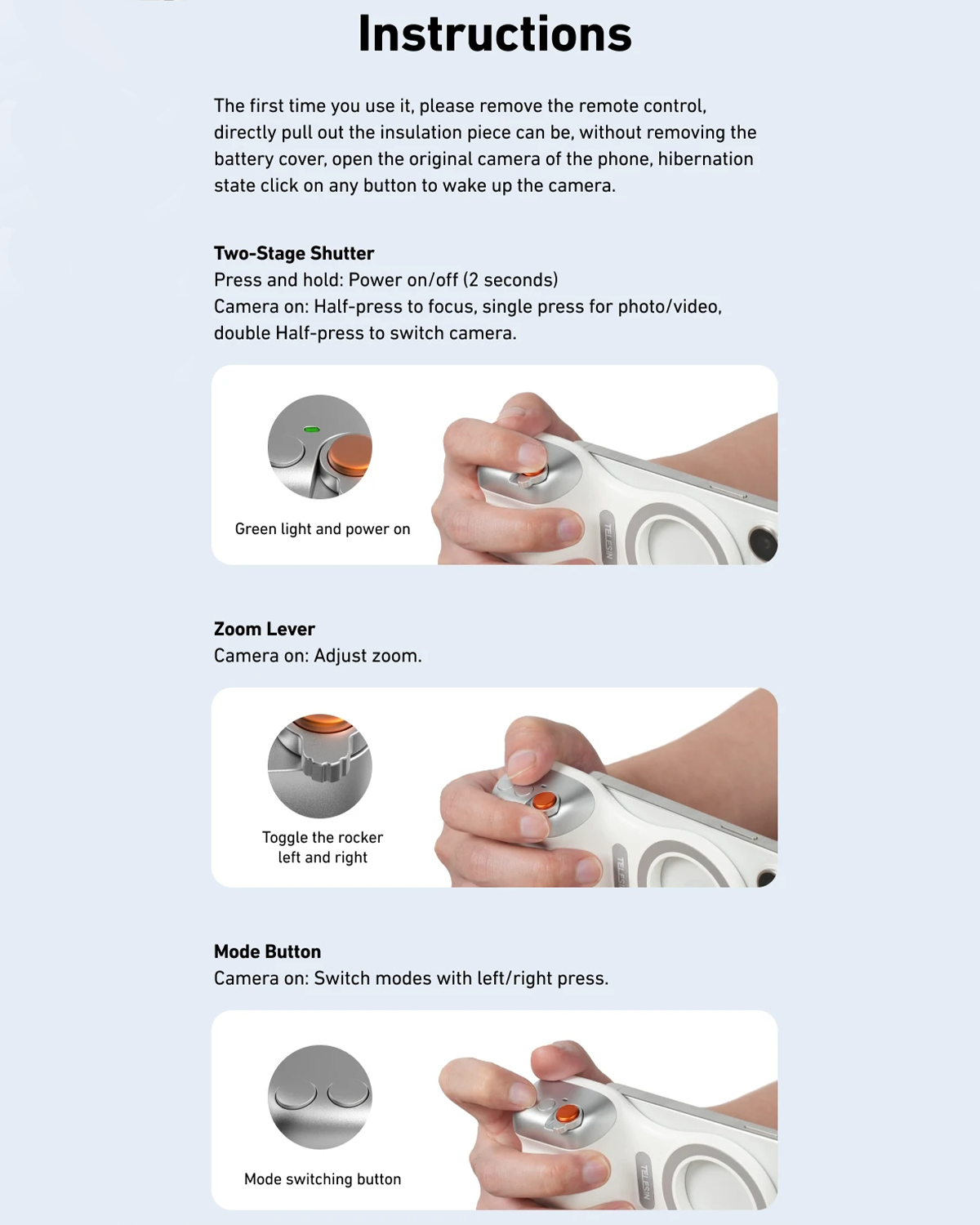 Instructions

The first time you use it, please remove the remote control, directly pull out the insulation piece can be, without removing the battery cover, open the original camera of the phone, hibernation state click on any button to wake up the camera.

Two-Stage Shutter
Press and hold: Power on/off (2 seconds)
Camera on: Half-press to focus, single press for photo/video, double Half-press to switch camera.

Green light and power on

TELESIN

Zoom Lever
Camera on: Adjust zoom.

Toggle the rocker left and right

TELESIN

Mode Button
Camera on: Switch modes with left/right press.

Mode switching button

TELESIN